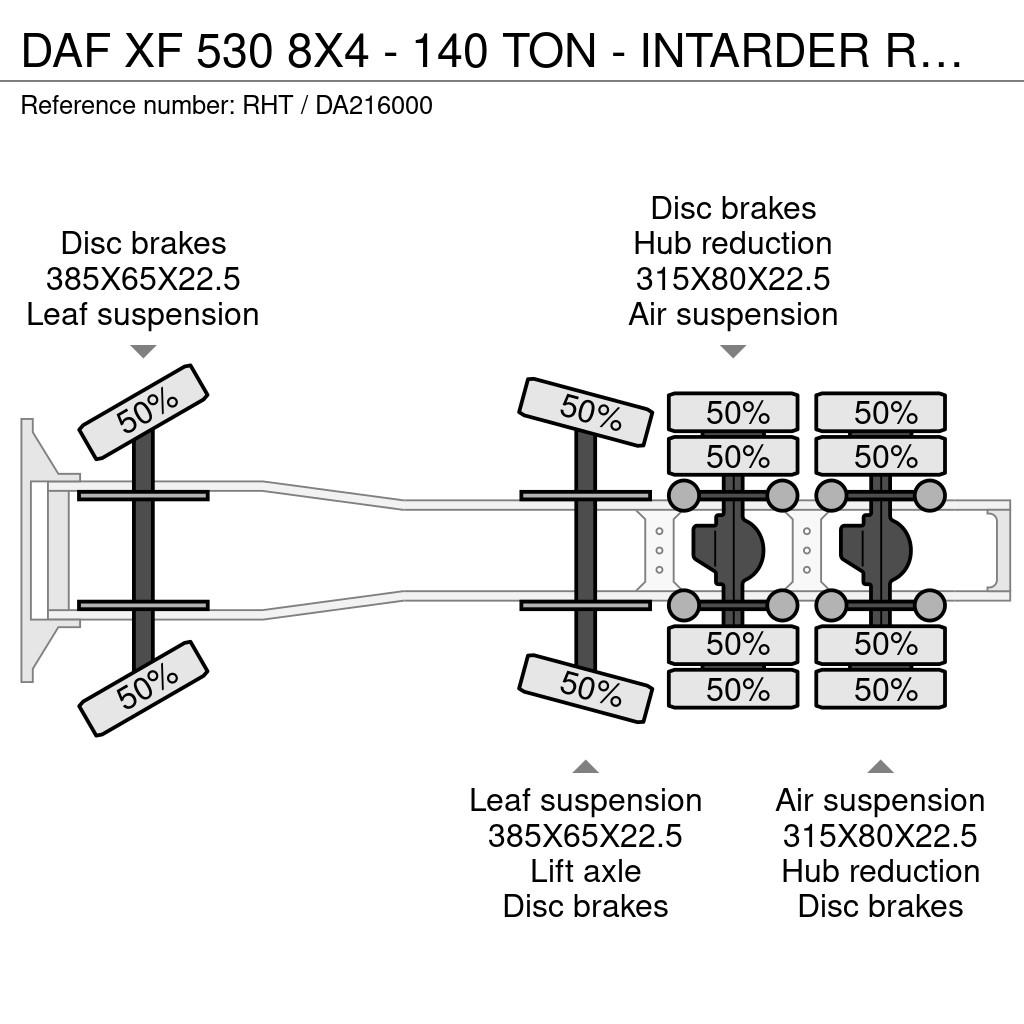 DAF XF 530 8X4 - 140 TON - INTARDER R…
Reference number: RHT / DA216000

Disc brakes
385X65X22.5
Leaf suspension

Disc brakes
Hub reduction
315X80X22.5
Air suspension

50%
50%
50%
50%
50%
50%
50%
50%
50%
50%
50%
50%

Leaf suspension
385X65X22.5
Lift axle
Disc brakes

Air suspension
315X80X22.5
Hub reduction
Disc brakes