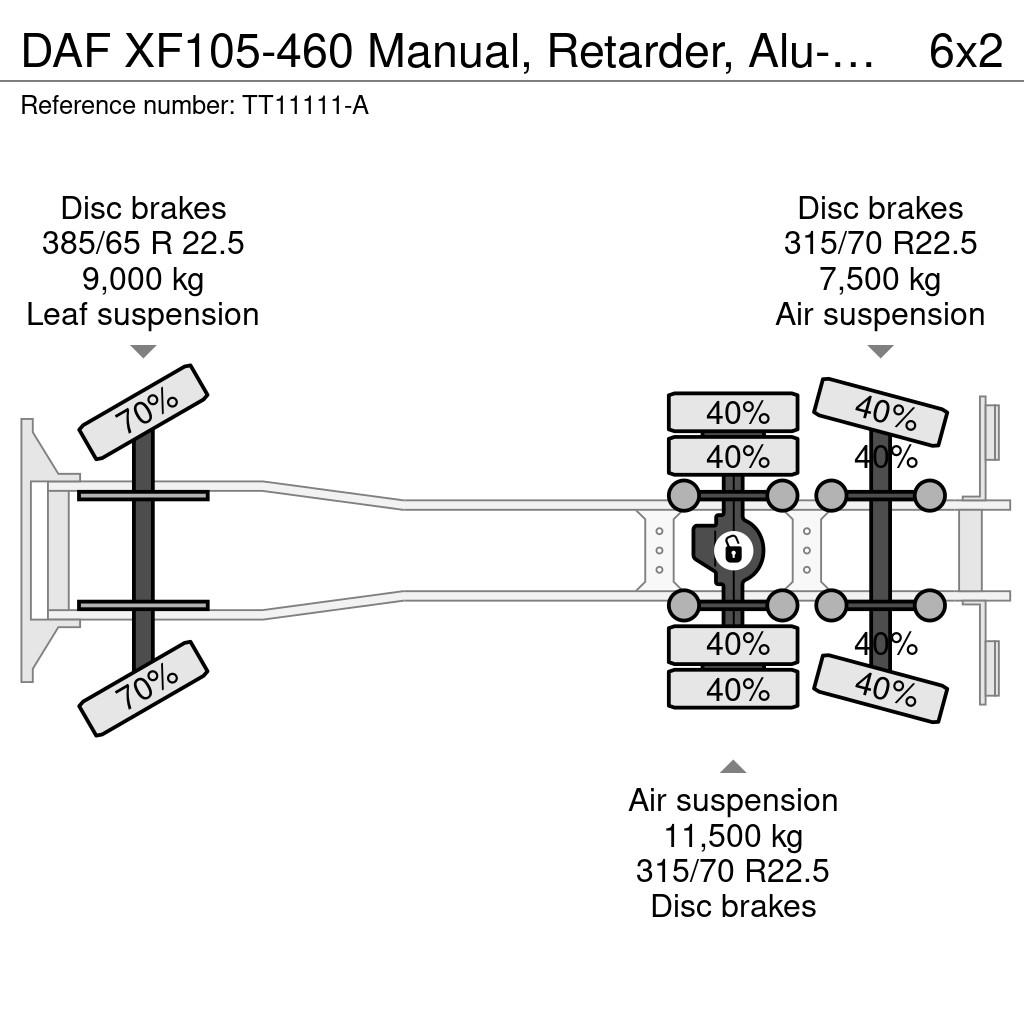 DAF XF105-460 Manual, Retarder, Alu-… 6x2

Reference number: TT11111-A

Disc brakes
385/65 R 22.5
9,000 kg
Leaf suspension

Disc brakes
315/70 R22.5
7,500 kg
Air suspension

70%
70%

40%
40%
40%
40%

40%
40%
40%
40%

Air suspension
11,500 kg
315/70 R22.5
Disc brakes