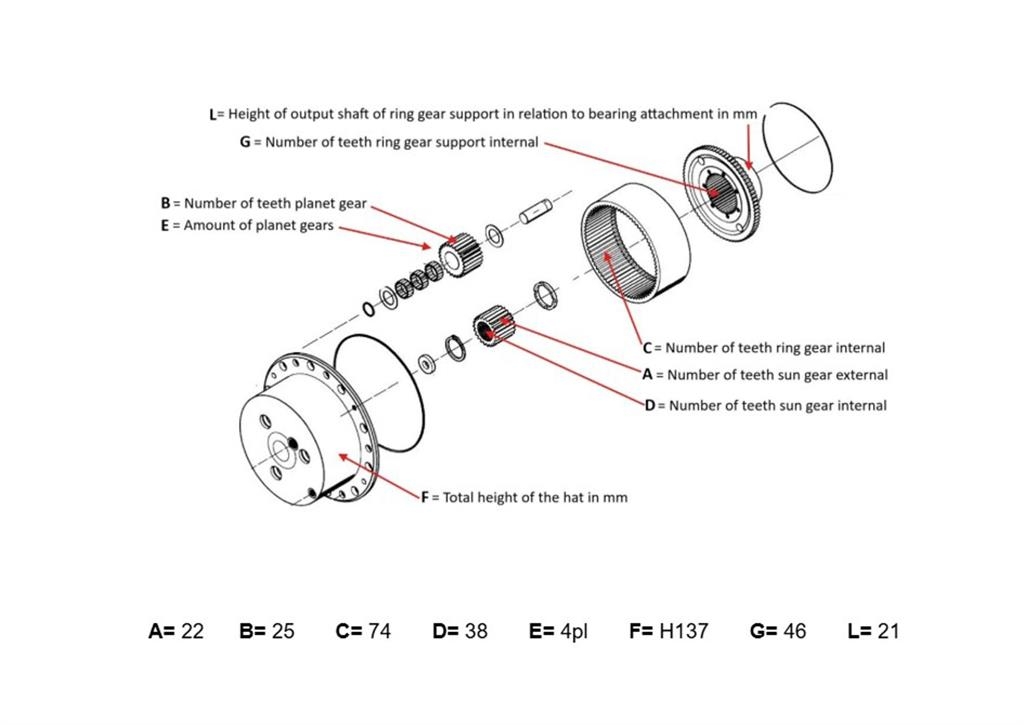 L= Height of output shaft of ring gear support in relation to bearing attachment in mm
G = Number of teeth ring gear support internal
B = Number of teeth planet gear
E = Amount of planet gears
C = Number of teeth ring gear internal
A = Number of teeth sun gear external
D = Number of teeth sun gear internal
F = Total height of the hat in mm

A= 22 B= 25 C= 74 D= 38 E= 4pl F= H137 G= 46 L= 21